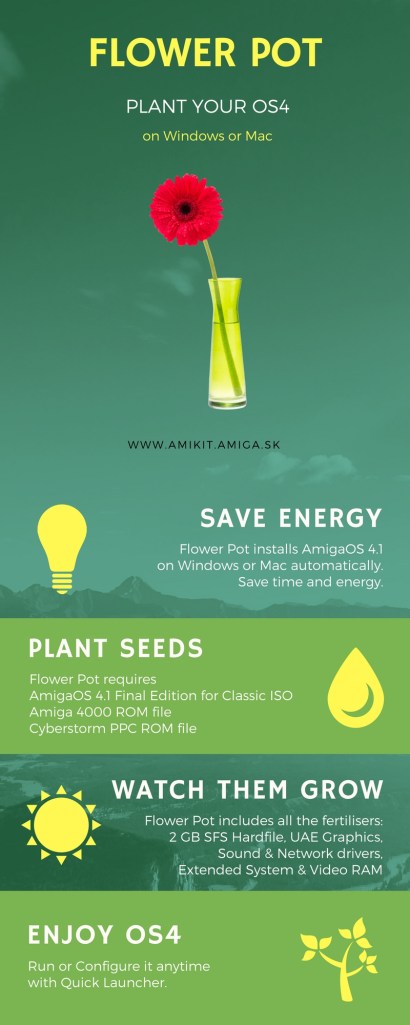 FLOWER POT

PLANT YOUR OS4

on Windows or Mac

WWW.AMIKIT.AMIGA.SK

SAVE ENERGY

Flower Pot installs AmigaOS 4.1 on Windows or Mac automatically. Save time and energy.

PLANT SEEDS

Flower Pot requires
AmigaOS 4.1 Final Edition for Classic ISO
Amiga 4000 ROM file
Cyberstorm PPC ROM file

WATCH THEM GROW

Flower Pot includes all the fertilisers:
2 GB SFS Hardfile, UAE Graphics, Sound & Network drivers, Extended System & Video RAM

ENJOY OS4

Run or Configure it anytime with Quick Launcher.